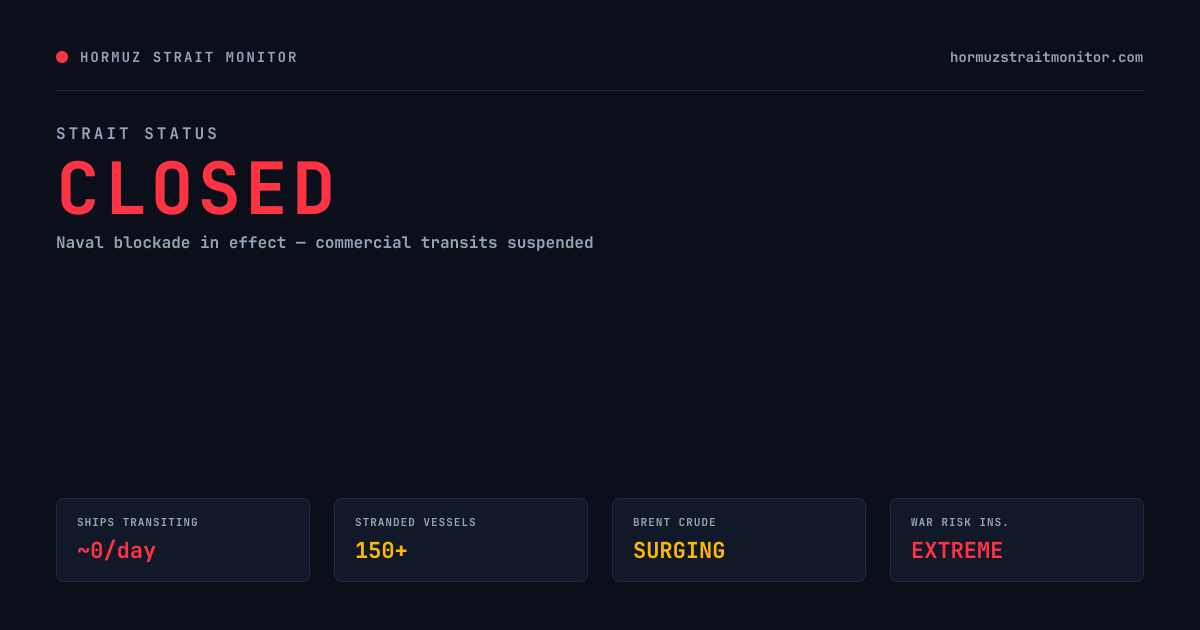 HORMUZ STRAIT MONITOR

hormuzstraitmonitor.com

STRAIT STATUS

CLOSED

Naval blockade in effect — commercial transits suspended

SHIPS TRANSITING
~0/day

STRANDED VESSELS
150+

BRENT CRUDE
SURGING

WAR RISK INS.
EXTREME